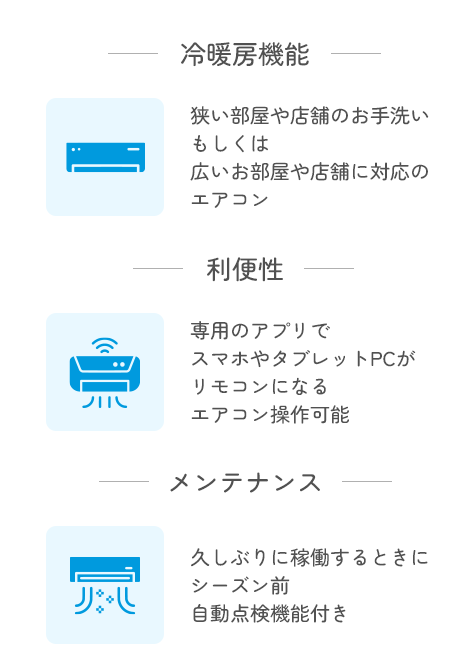 冷暖房機能

狭い部屋や店舗のお手洗い
もしくは
広いお部屋や店舗に対応の
エアコン

利便性

専用のアプリで
スマホやタブレットPCが
リモコンになる
エアコン操作可能

メンテナンス

久しぶりに稼働するときに
シーズン前
自動点検機能付き